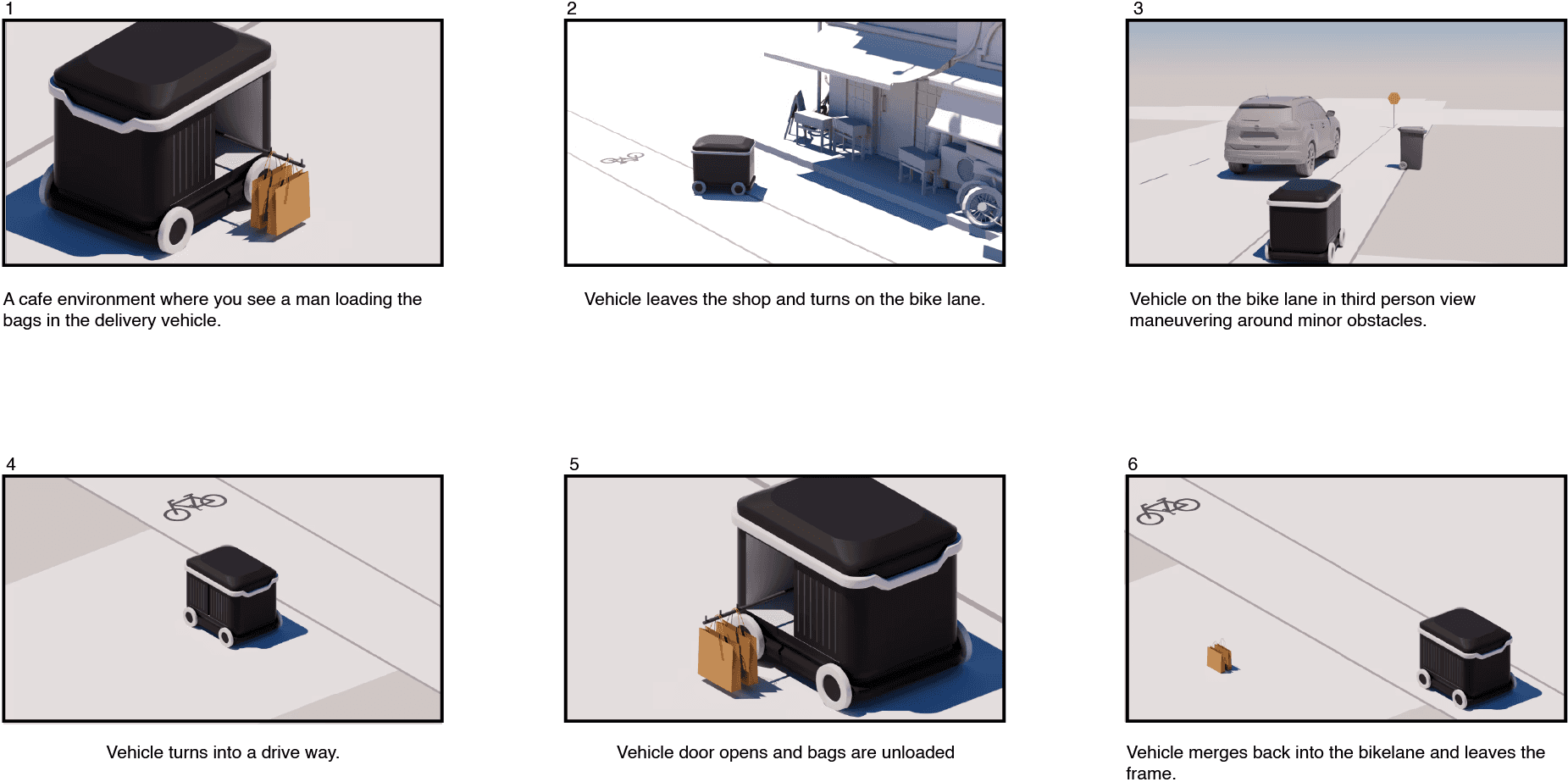 1

A cafe environment where you see a man loading the bags in the delivery vehicle.

2

Vehicle leaves the shop and turns on the bike lane.

3

Vehicle on the bike lane in third person view maneuvering around minor obstacles.

4

Vehicle turns into a drive way.

5

Vehicle door opens and bags are unloaded

6

Vehicle merges back into the bikelane and leaves the frame.